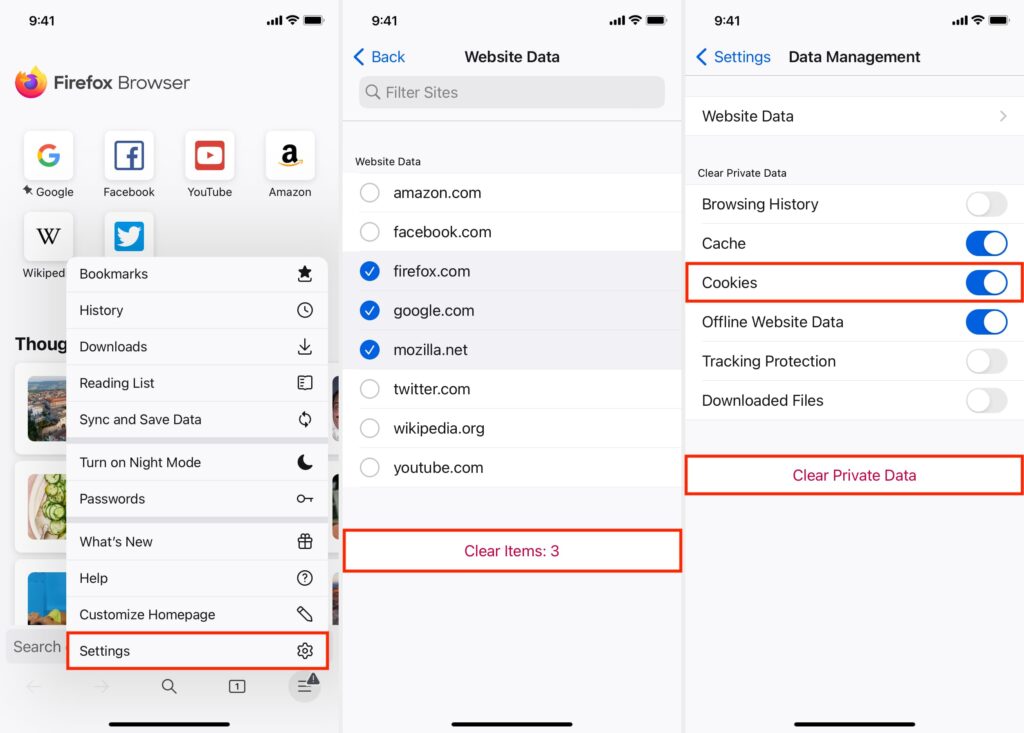 9:41

Firefox Browser

Google
Facebook
YouTube
Amazon
Wikiped

Thoug

Bookmarks
History
Downloads
Reading List
Sync and Save Data
Turn on Night Mode
Passwords
What's New
Help
Customize Homepage
Settings

Search

1

9:41

Back
Website Data

Filter Sites

Website Data
amazon.com
facebook.com
firefox.com
google.com
mozilla.net
twitter.com
wikipedia.org
youtube.com

Clear Items: 3

9:41

Settings
Data Management

Website Data

Clear Private Data
Browsing History
Cache
Cookies
Offline Website Data
Tracking Protection
Downloaded Files

Clear Private Data