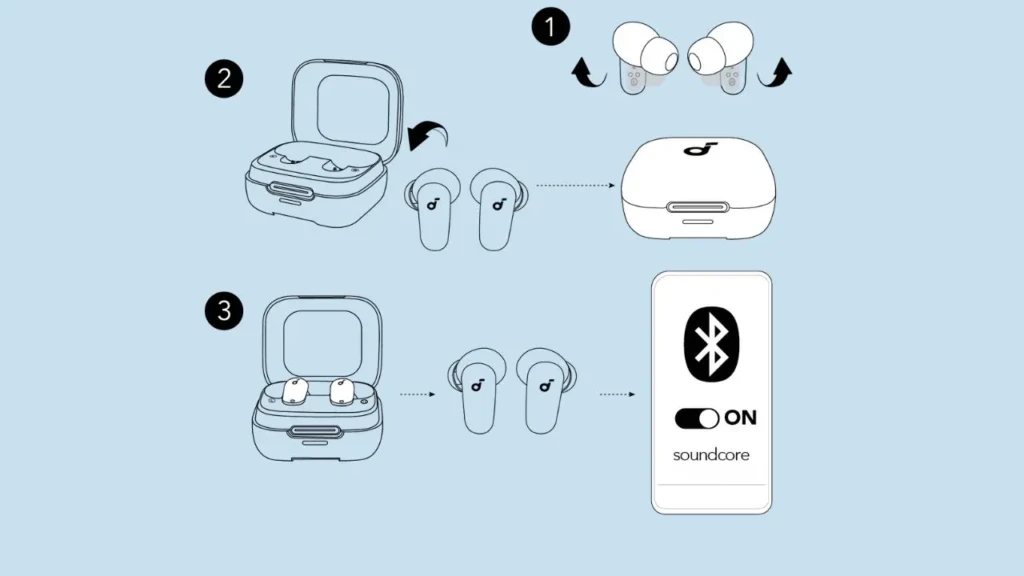 1
2
3
ON
soundcore