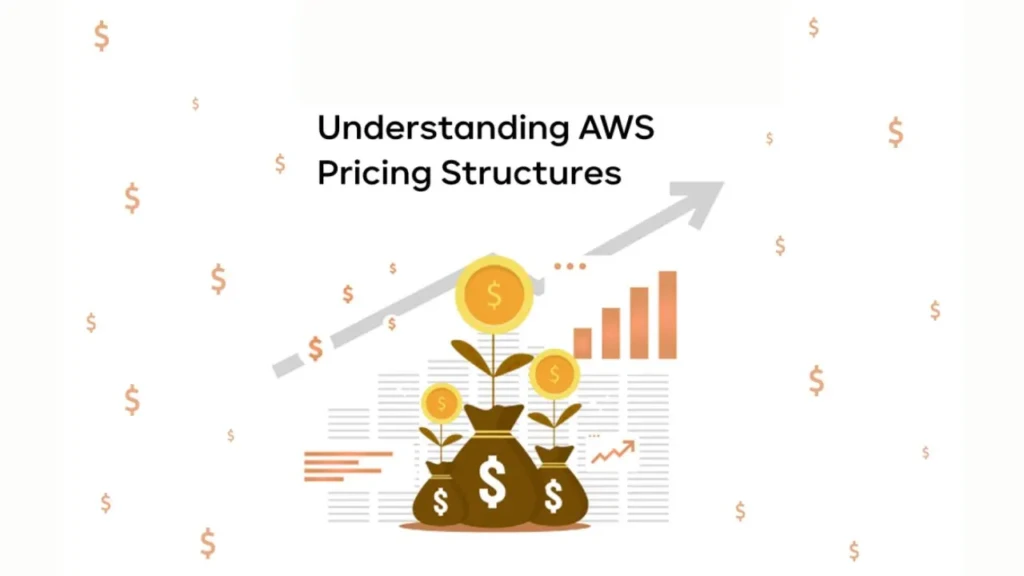 Understanding AWS Pricing Structures