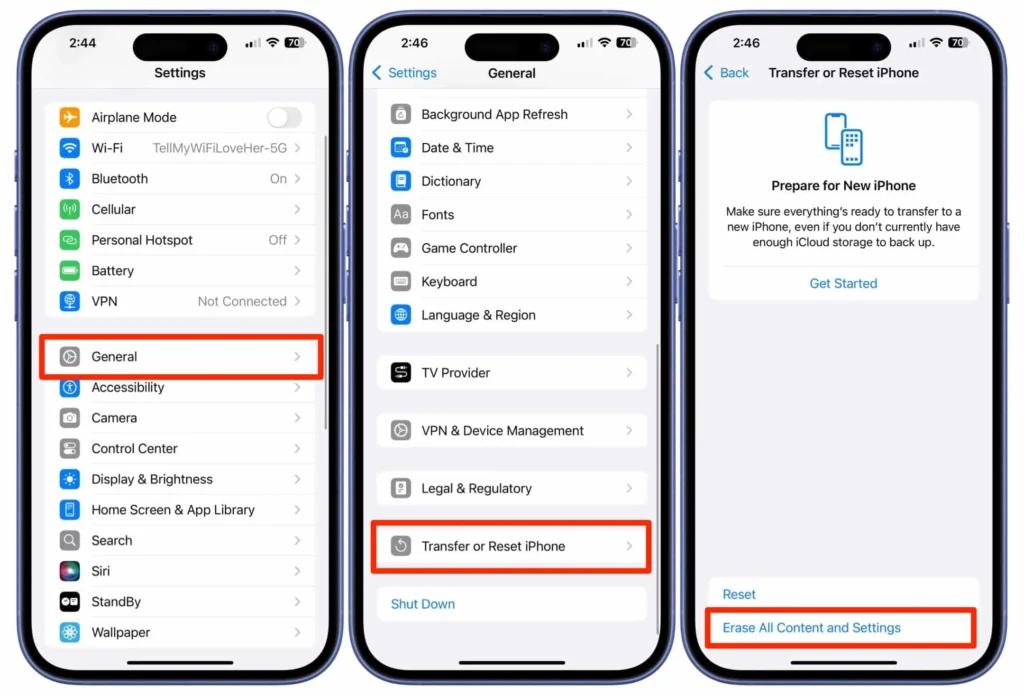 2:44
70
Settings

Airplane Mode
Wi-Fi TellMyWiFiLoveHer-5G
Bluetooth On
Cellular
Personal Hotspot Off
Battery
VPN Not Connected

General
Accessibility
Camera
Control Center
Display & Brightness
Home Screen & App Library
Search
Siri
StandBy
Wallpaper

2:46
70
Settings General

Background App Refresh
Date & Time
Dictionary
Fonts
Game Controller
Keyboard
Language & Region

TV Provider

VPN & Device Management

Legal & Regulatory

Transfer or Reset iPhone

Shut Down

2:46
70
Back Transfer or Reset iPhone

Prepare for New iPhone
Make sure everything's ready to transfer to a new iPhone, even if you don't currently have enough iCloud storage to back up.
Get Started

Reset
Erase All Content and Settings